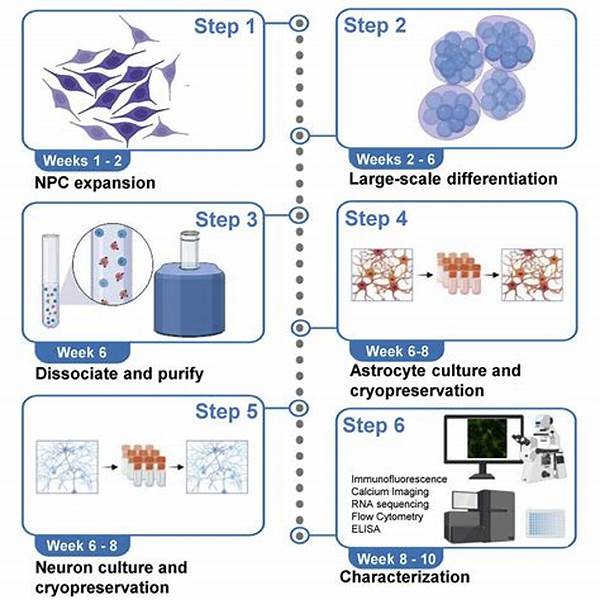 Step 1

Weeks 1 - 2

NPC expansion

Step 2

Weeks 2 - 6

Large-scale differentiation

Step 3

Week 6

Dissociate and purify

Step 4

Week 6-8

Astrocyte culture and cryopreservation

Step 5

Week 6 - 8

Neuron culture and cryopreservation

Step 6

Immunofluorescence
Calcium Imaging
RNA sequencing
Flow Cytometry
ELISA

Week 8 - 10

Characterization