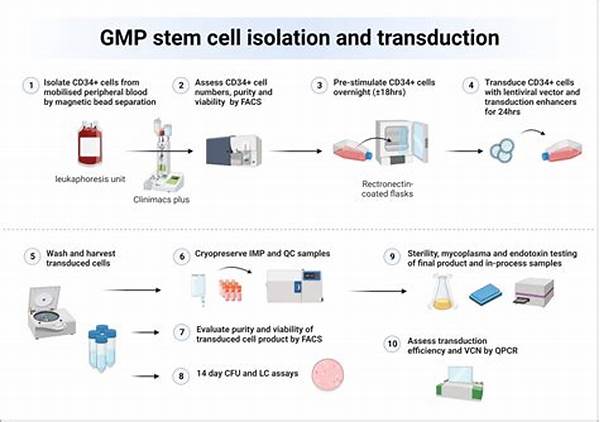 GMP stem cell isolation and transduction

1 Isolate CD34+ cells from mobilised peripheral blood by magnetic bead separation

leukaphoresis unit

Clinimacs plus

2 Assess CD34+ cell numbers, purity and viability by FACS

3 Pre-stimulate CD34+ cells overnight (±18hrs)

Rectronectin-coated flasks

4 Transduce CD34+ cells with lentiviral vector and transduction enhancers for 24hrs

5 Wash and harvest transduced cells

6 Cryopreserve IMP and QC samples

7 Evaluate purity and viability of transduced cell product by FACS

8 14 day CFU and LC assays

9 Sterility, mycoplasma and endotoxin testing of final product and in-process samples

10 Assess transduction efficiency and VCN by QPCR